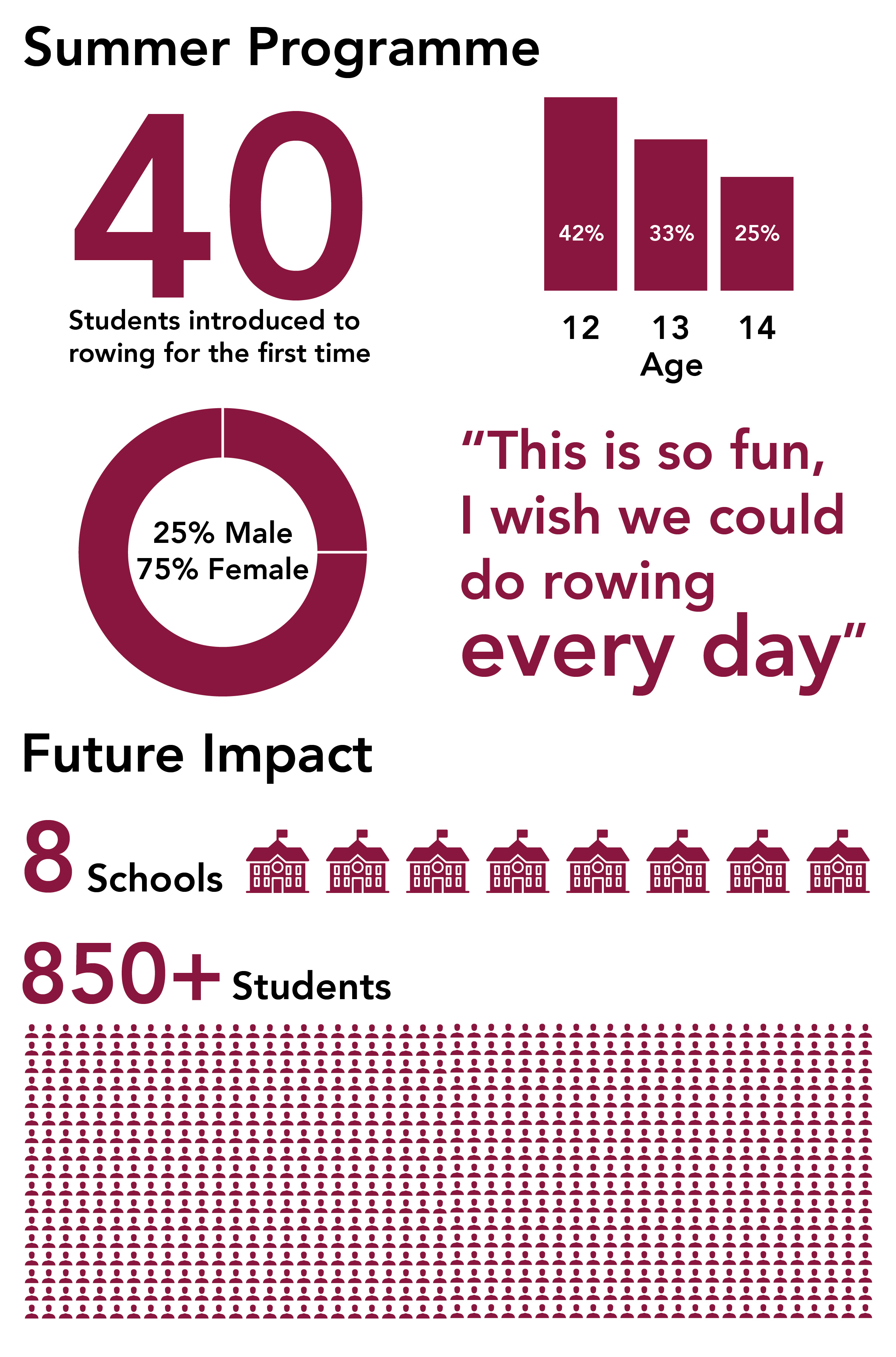 Summer Programme

40

Students introduced to rowing for the first time

42%
33%
25%

12
13
14
Age

25% Male
75% Female

“This is so fun, I wish we could do rowing every day”

Future Impact

8 Schools

850+ Students